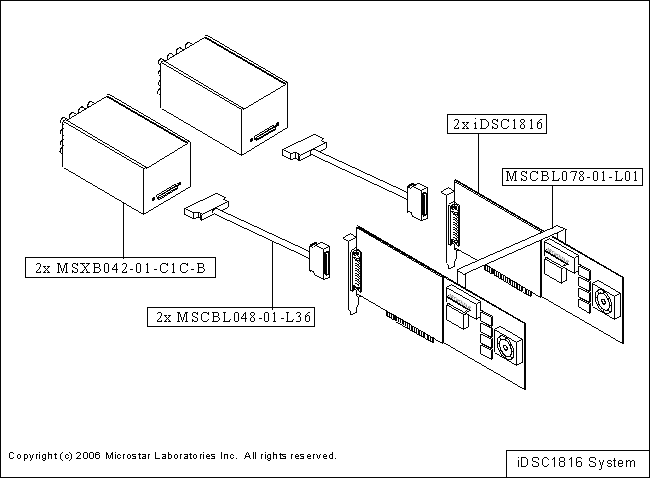 2x iDSC1816

MSCBL078-01-L01

2x MSXB042-01-C1C-B

2x MSCBL048-01-L36

Copyright (c) 2006 Microstar Laboratories Inc. All rights reserved.

iDSC1816 System